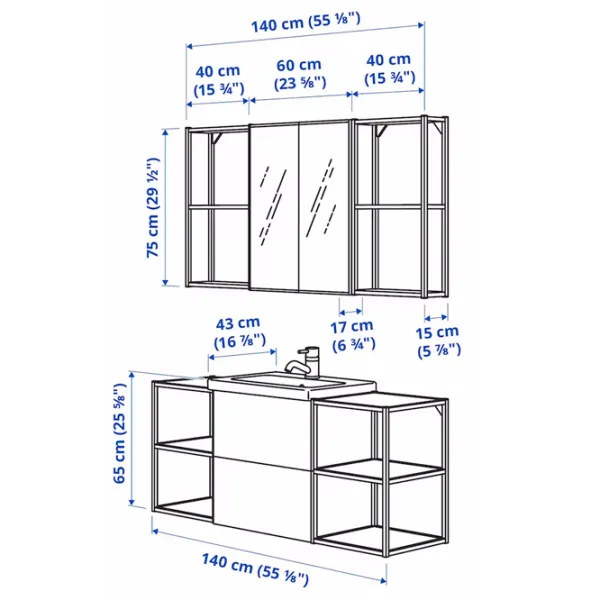 140 cm (55 ⅛")

40 cm (15 ¾")

60 cm (23 ⅝")

40 cm (15 ¾")

75 cm (29 ½")

17 cm (6 ¾")

15 cm (5 ⅞")

43 cm (16 ⅞")

65 cm (25 ⅝")

140 cm (55 ⅛")