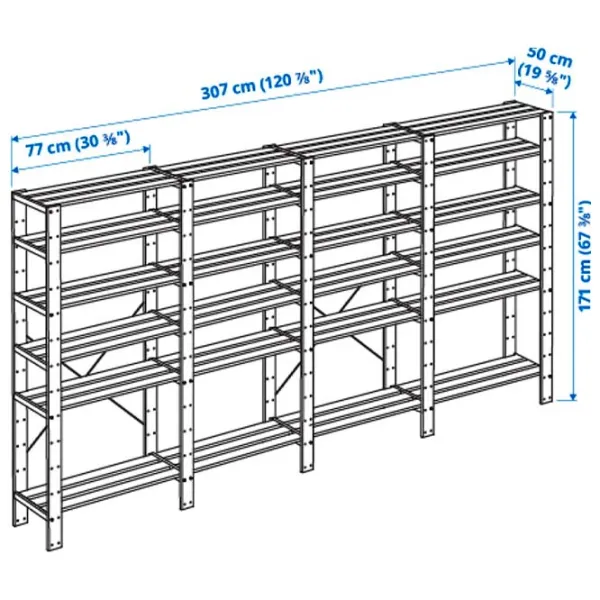 307 cm (120 ⅞")

50 cm (19 ⅝")

77 cm (30 ⅜")

171 cm (67 ⅜")