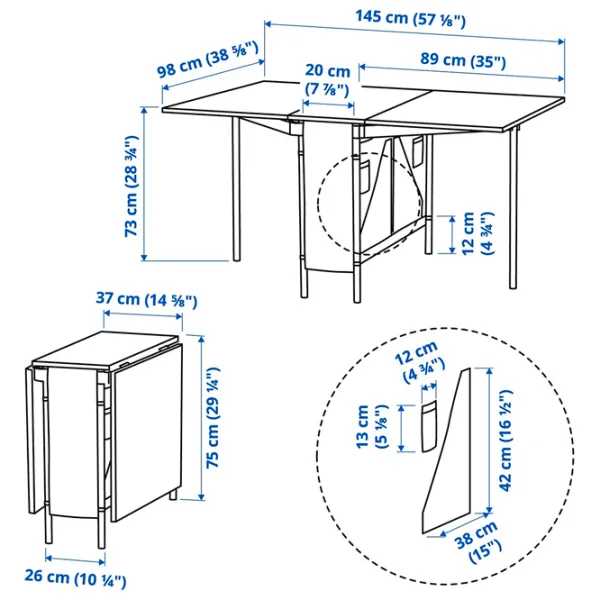 145 cm (57 ⅛")

98 cm (38 ⅝")

20 cm (7 ⅞")

89 cm (35")

73 cm (28 ¾")

12 cm (4 ¾")

37 cm (14 ⅝")

75 cm (29 ¼")

26 cm (10 ¼")

12 cm (4 ¾")

13 cm (5 ⅛")

42 cm (16 ½")

38 cm (15")