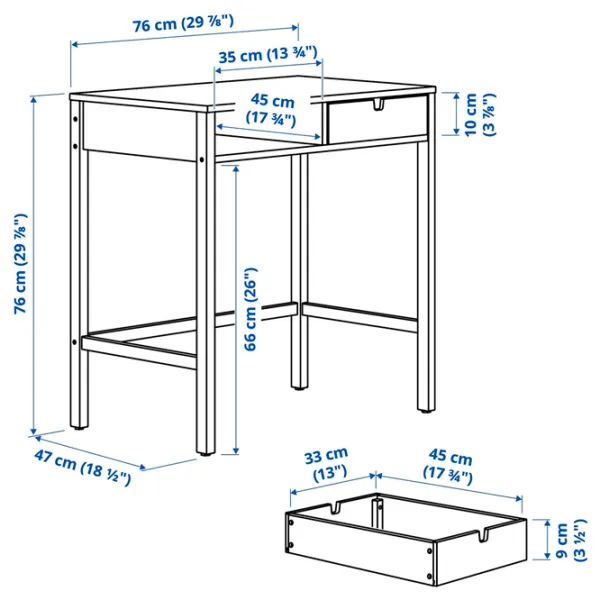 76 cm (29 ⅞")

35 cm (13 ¾")

45 cm (17 ¾")

10 cm (3 ⅞")

76 cm (29 ⅞")

66 cm (26")

47 cm (18 ½")

33 cm (13")

45 cm (17 ¾")

9 cm (3 ½")