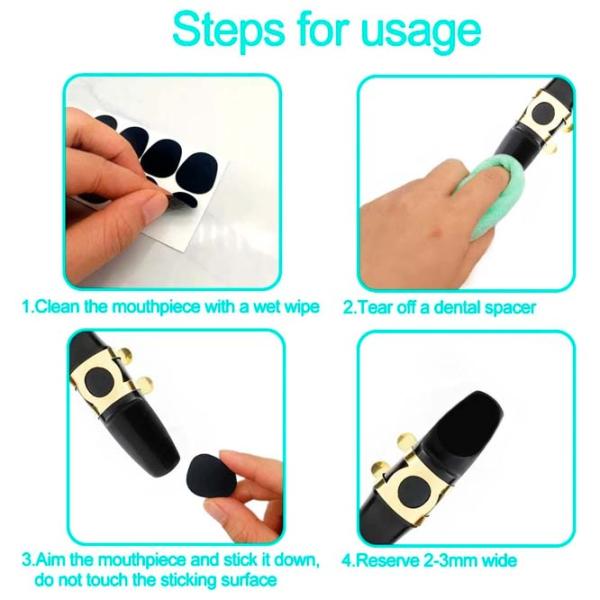 Steps for usage

1.Clean the mouthpiece with a wet wipe

2.Tear off a dental spacer

3.Aim the mouthpiece and stick it down, do not touch the sticking surface

4.Reserve 2-3mm wide