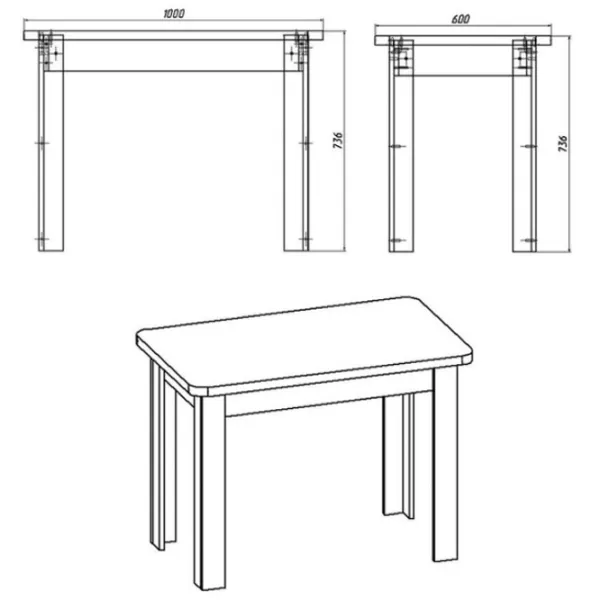 1000
736
600
736