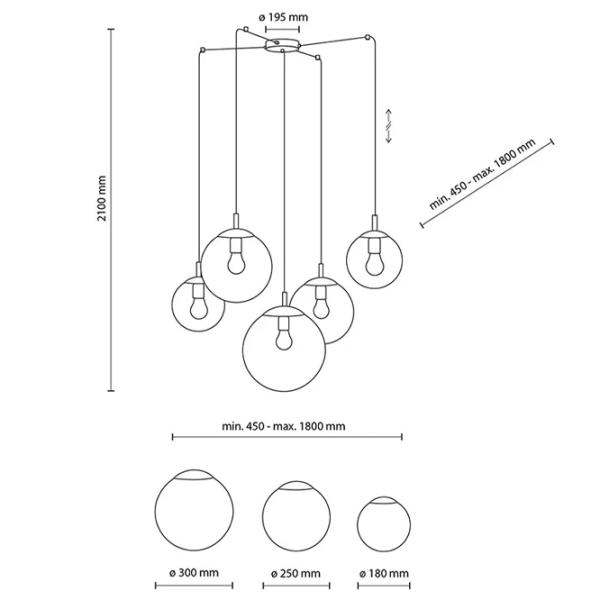 ø 195 mm

2100 mm

min. 450 - max. 1800 mm

min. 450 - max. 1800 mm

ø 300 mm

ø 250 mm

ø 180 mm