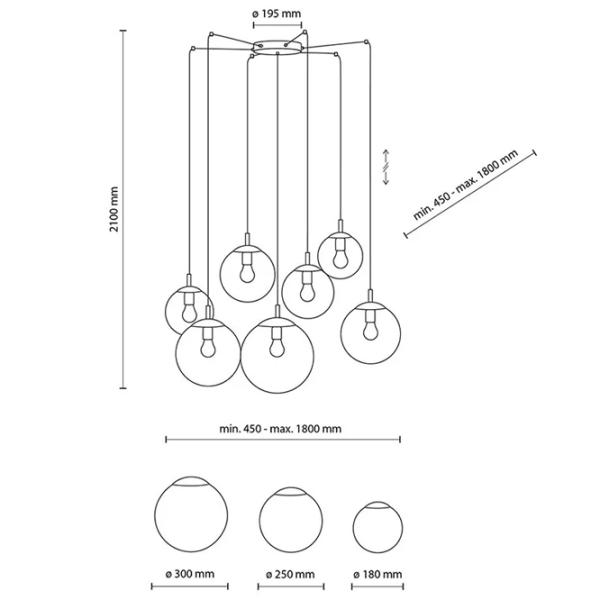 ø 195 mm

2100 mm

min. 450 - max. 1800 mm

min. 450 - max. 1800 mm

ø 300 mm

ø 250 mm

ø 180 mm