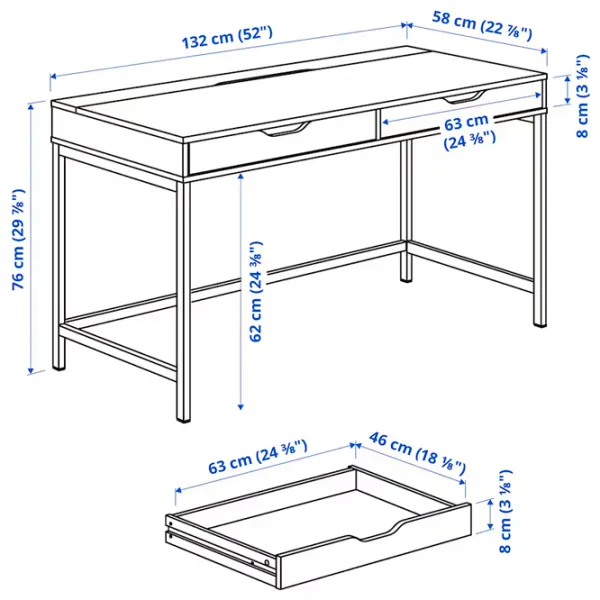 132 cm (52")

58 cm (22 ⅞")

8 cm (3 ⅛")

63 cm (24 ⅜")

76 cm (29 ⅞")

62 cm (24 ⅜")

63 cm (24 ⅜")

46 cm (18 ⅛")

8 cm (3 ⅛")