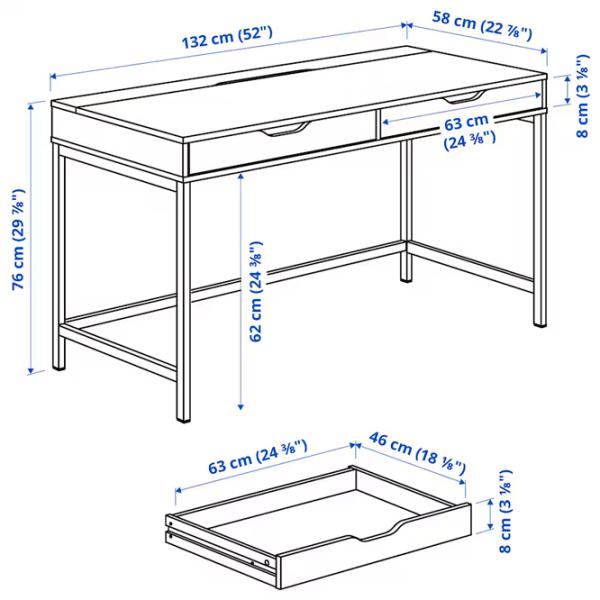 132 cm (52")
58 cm (22 ⅞")
8 cm (3 ⅛")
63 cm (24 ⅜")
76 cm (29 ⅞")
62 cm (24 ⅜")
63 cm (24 ⅜")
46 cm (18 ⅛")
8 cm (3 ⅛")