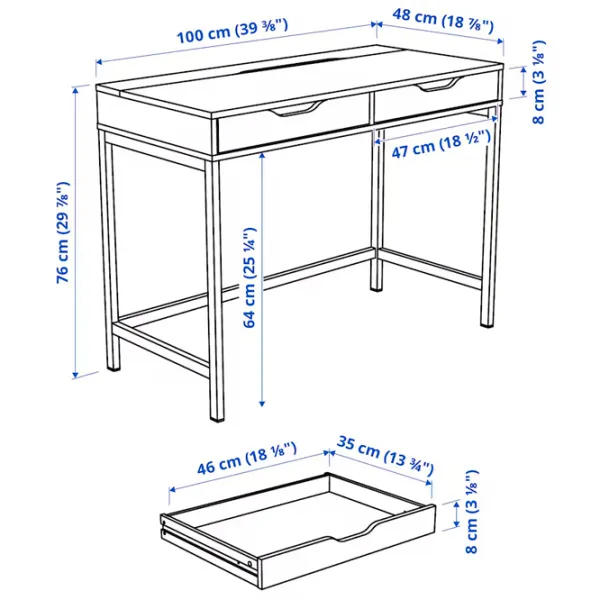 100 cm (39 ⅜")
48 cm (18 ⅞")
8 cm (3 ⅛")
47 cm (18 ½")
76 cm (29 ⅞")
64 cm (25 ¼")
46 cm (18 ⅛")
35 cm (13 ¾")
8 cm (3 ⅛")