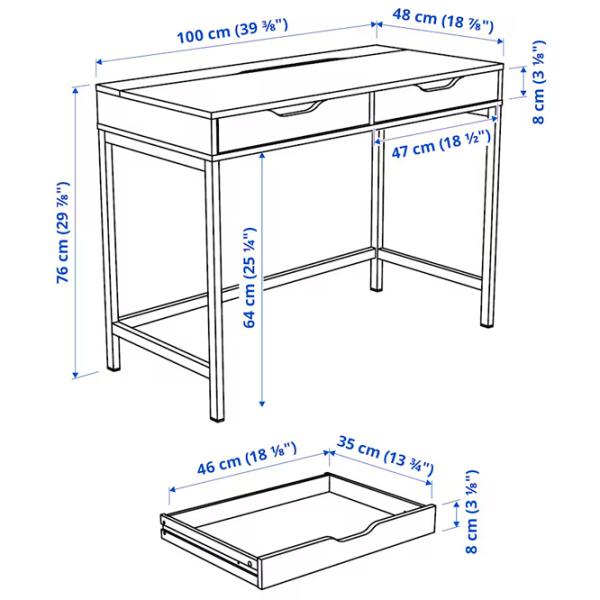 100 cm (39 ⅜")
48 cm (18 ⅞")
8 cm (3 ⅛")
47 cm (18 ½")
76 cm (29 ⅞")
64 cm (25 ¼")
46 cm (18 ⅛")
35 cm (13 ¾")
8 cm (3 ⅛")