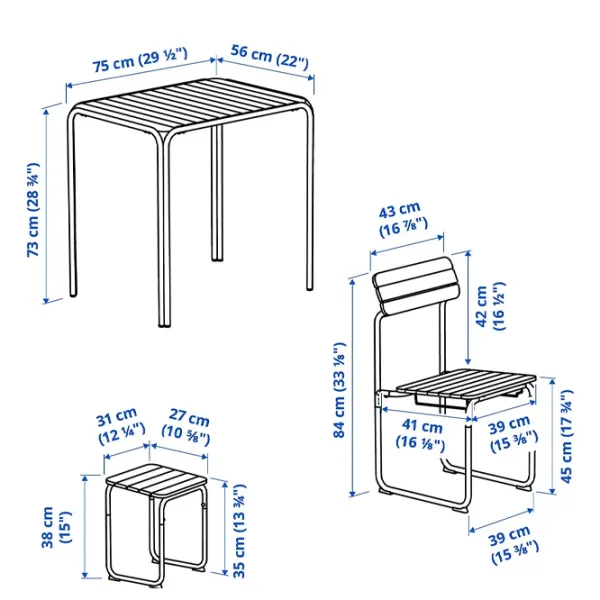 75 cm (29 ½")
56 cm (22")
73 cm (28 ¾")
43 cm (16 ⅞")
42 cm (16 ½")
84 cm (33 ⅛")
41 cm (16 ⅛")
39 cm (15 ⅜")
45 cm (17 ¾")
39 cm (15 ⅜")
31 cm (12 ¼")
27 cm (10 ⅝")
38 cm (15")
35 cm (13 ¾")