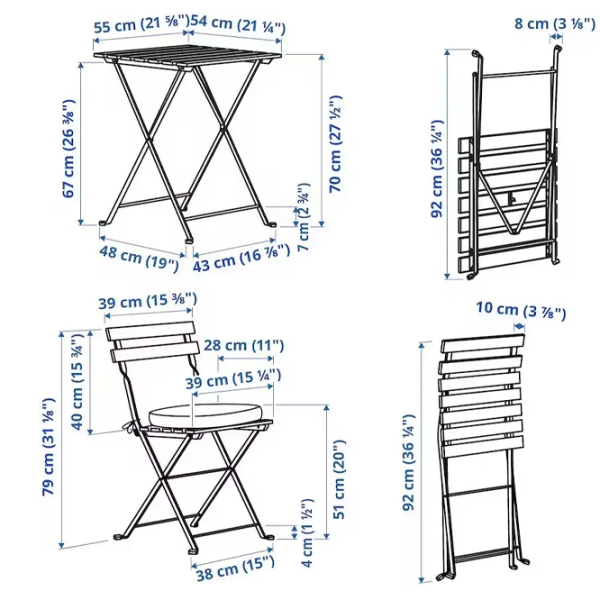 55 cm (21 ⅝") 54 cm (21 ¼")
67 cm (26 ⅜")
70 cm (27 ½")
7 cm (2 ¾")
48 cm (19")
43 cm (16 ⅞")

8 cm (3 ⅛")
92 cm (36 ¼")

39 cm (15 ⅜")
28 cm (11")
39 cm (15 ¼")
40 cm (15 ¾")
79 cm (31 ⅛")
51 cm (20")
4 cm (1 ½")
38 cm (15")

10 cm (3 ⅞")
92 cm (36 ¼")