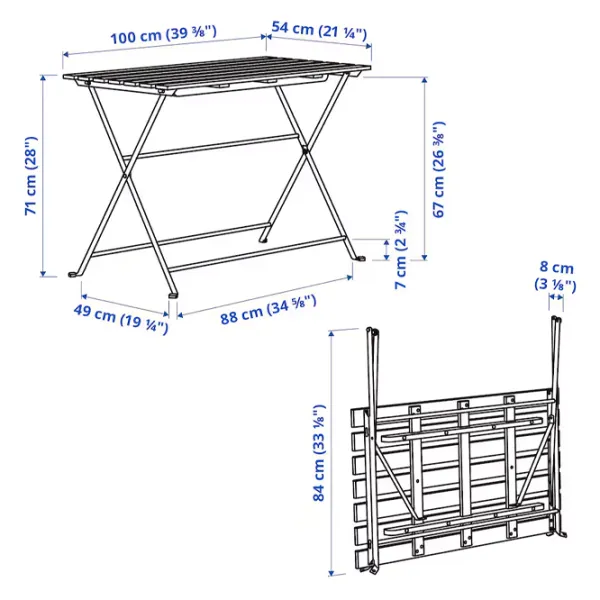 100 cm (39 ⅜")
54 cm (21 ¼")
71 cm (28")
67 cm (26 ⅜")
7 cm (2 ¾")
49 cm (19 ¼")
88 cm (34 ⅝")
8 cm (3 ⅛")
84 cm (33 ⅛")