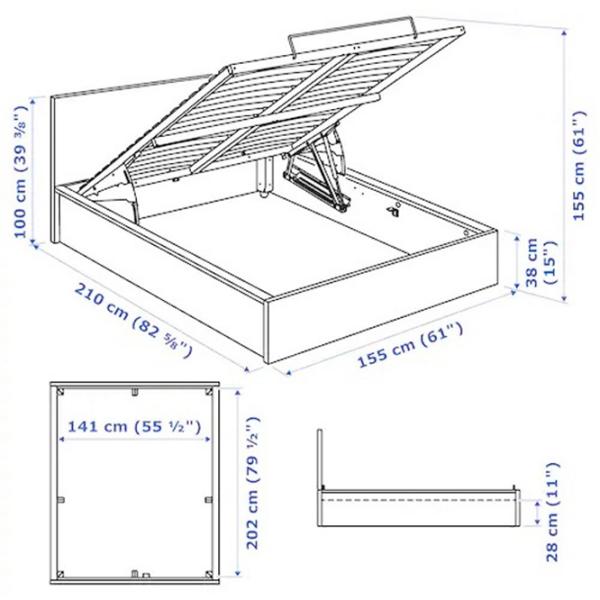 100 cm (39 ⅜")

155 cm (61")

38 cm (15")

210 cm (82 ⅝")

155 cm (61")

141 cm (55 ½")

202 cm (79 ½")

28 cm (11")