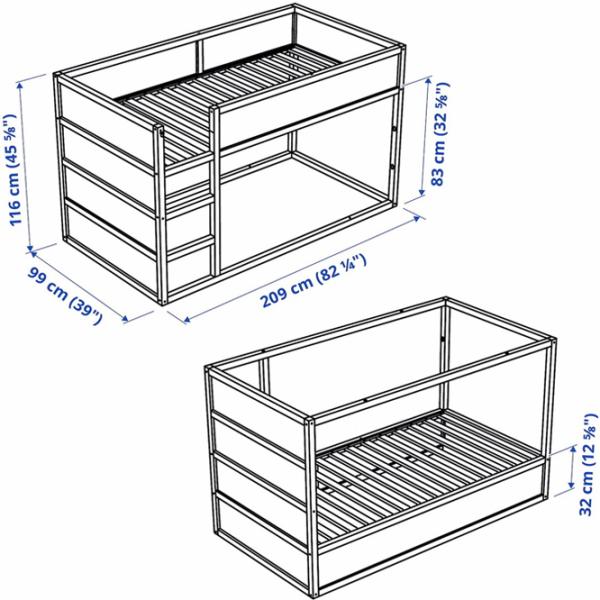 116 cm (45 ⅝")

83 cm (32 ⅝")

99 cm (39")

209 cm (82 ¼")

32 cm (12 ⅝")