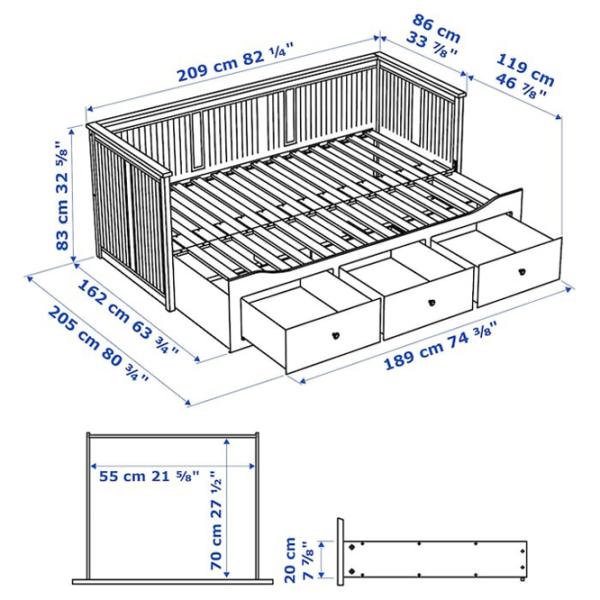 209 cm 82 ¼"

86 cm 33 ⅞"

119 cm 46 ⅞"

83 cm 32 ⅝"

162 cm 63 ¾"

205 cm 80 ¾"

189 cm 74 ⅜"

55 cm 21 ⅝"

70 cm 27 ½"

20 cm 7 ⅞"