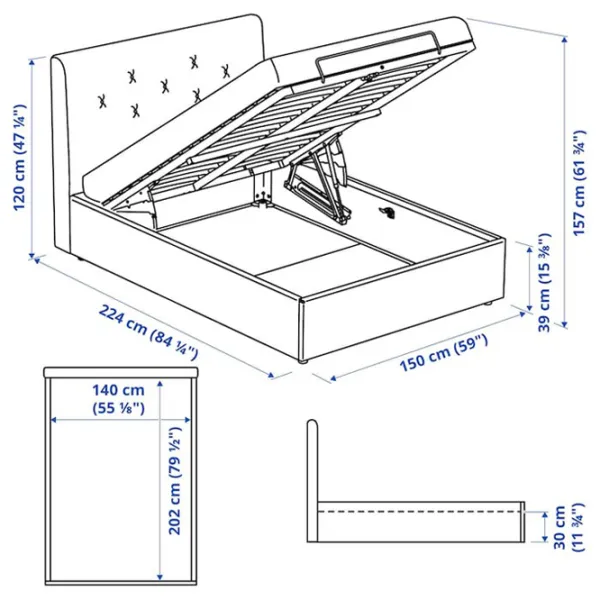 120 cm (47 ¼")

157 cm (61 ¾")

39 cm (15 ⅜")

224 cm (84 ¼")

150 cm (59")

140 cm (55 ⅛")

202 cm (79 ½")

30 cm (11 ¾")