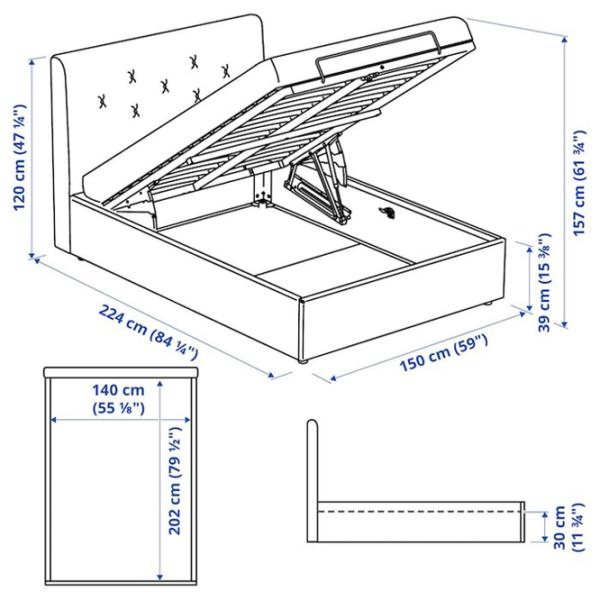 120 cm (47 ¼")

157 cm (61 ¾")

39 cm (15 ⅜")

224 cm (84 ¼")

150 cm (59")

140 cm (55 ⅛")

202 cm (79 ½")

30 cm (11 ¾")