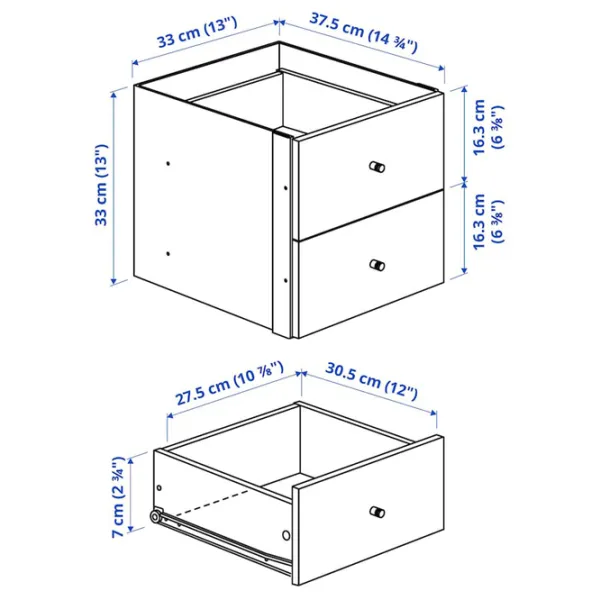 33 cm (13")

37.5 cm (14 ¾")

33 cm (13")

16.3 cm (6 ⅜")

16.3 cm (6 ⅜")

27.5 cm (10 ⅞")

30.5 cm (12")

7 cm (2 ¾")