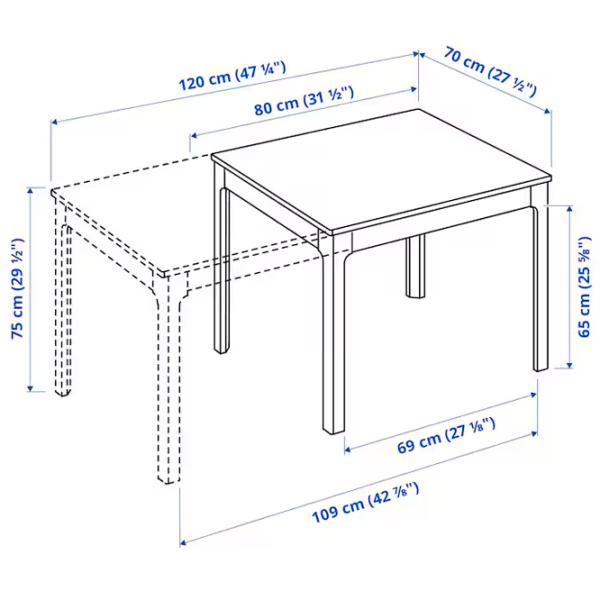 120 cm (47 ¼")

70 cm (27 ½")

80 cm (31 ½")

75 cm (29 ½")

65 cm (25 ⅝")

69 cm (27 ⅛")

109 cm (42 ⅞")