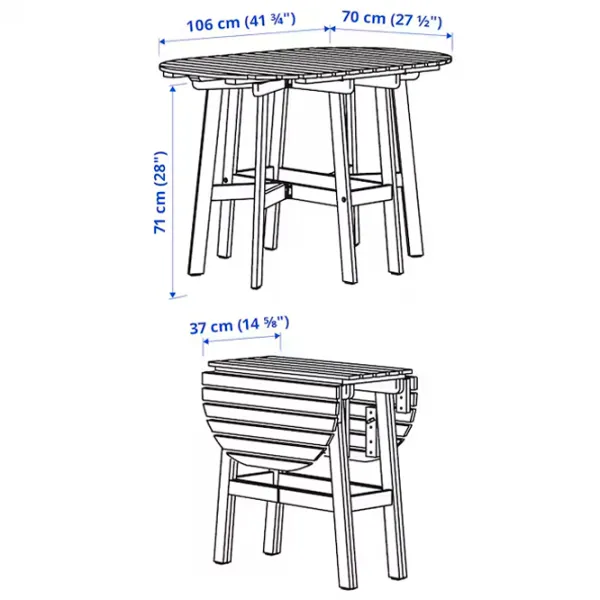 106 cm (41 ¾")
70 cm (27 ½")
71 cm (28")
37 cm (14 ⅝")