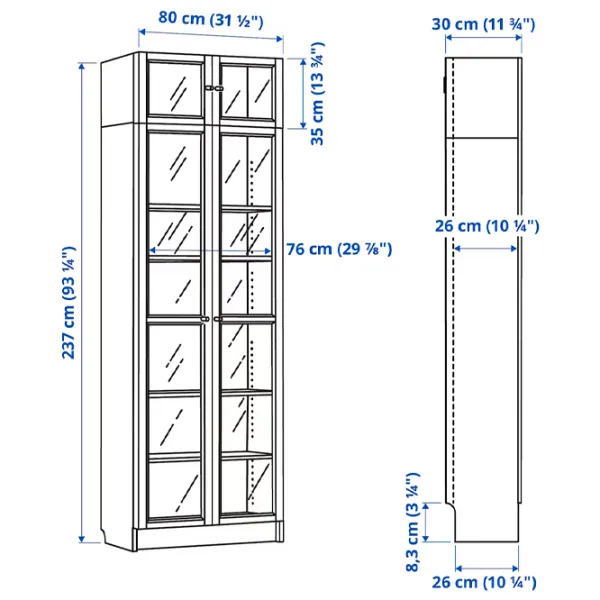 80 cm (31 ½")
35 cm (13 ¾")
237 cm (93 ¼")
76 cm (29 ⅞")
30 cm (11 ¾")
26 cm (10 ¼")
8,3 cm (3 ¼")
26 cm (10 ¼")