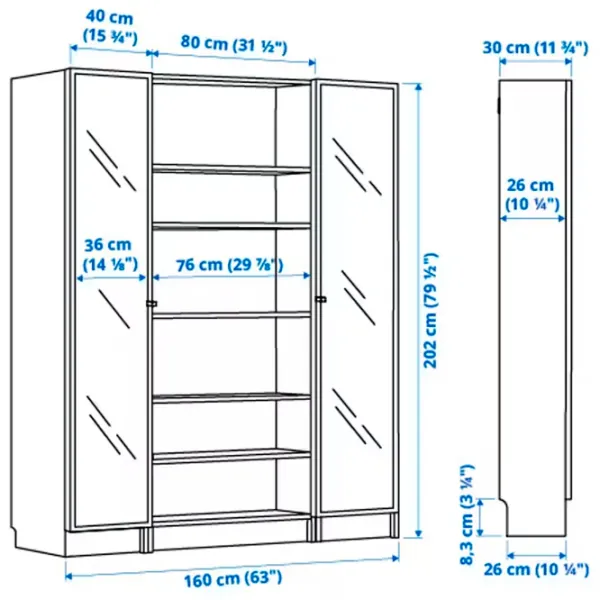 40 cm (15 ¾")

80 cm (31 ½")

30 cm (11 ¾")

26 cm (10 ¼")

36 cm (14 ⅛")

76 cm (29 ⅞")

202 cm (79 ½")

8,3 cm (3 ¼")

26 cm (10 ¼")

160 cm (63")