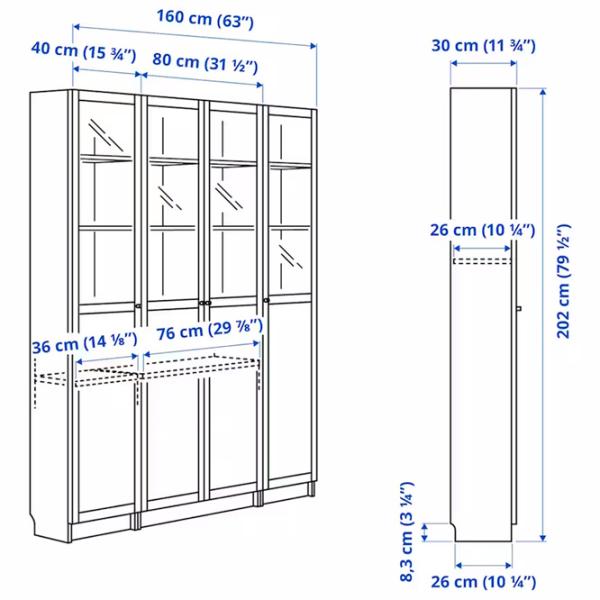 160 cm (63")

40 cm (15 ¾")

80 cm (31 ½")

36 cm (14 ⅛")

76 cm (29 ⅞")

30 cm (11 ¾")

26 cm (10 ¼")

202 cm (79 ½")

8,3 cm (3 ¼")

26 cm (10 ¼")