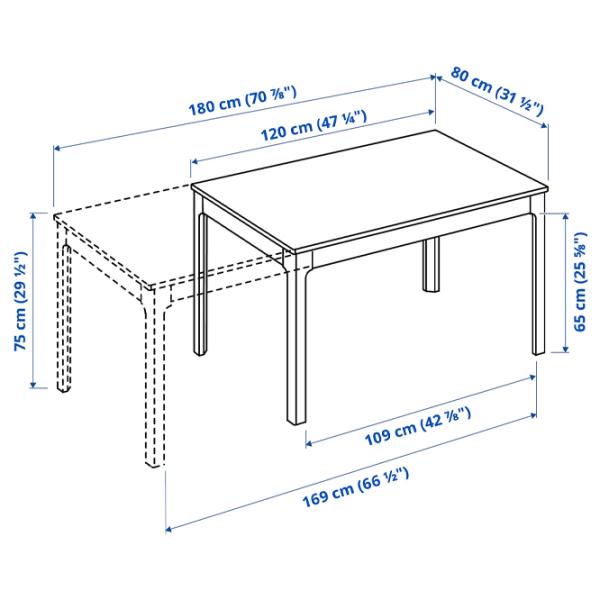 180 cm (70 ⅞")

80 cm (31 ½")

120 cm (47 ¼")

75 cm (29 ½")

65 cm (25 ⅝")

109 cm (42 ⅞")

169 cm (66 ½")