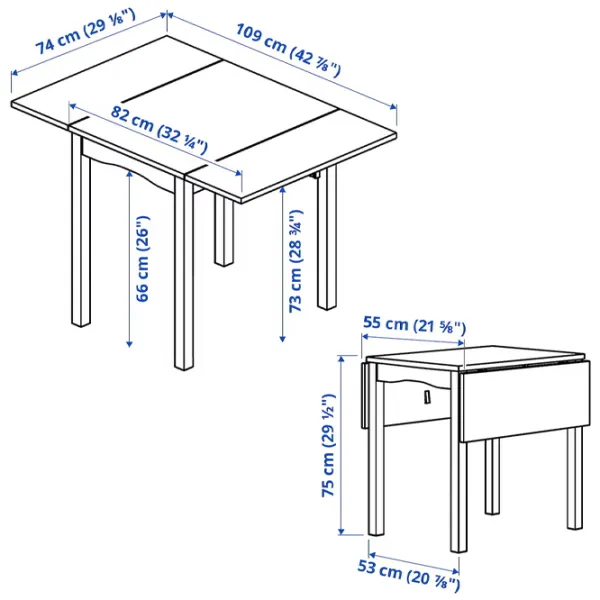 74 cm (29 ⅛")

109 cm (42 ⅞")

82 cm (32 ¼")

66 cm (26")

73 cm (28 ¾")

55 cm (21 ⅝")

75 cm (29 ½")

53 cm (20 ⅞")