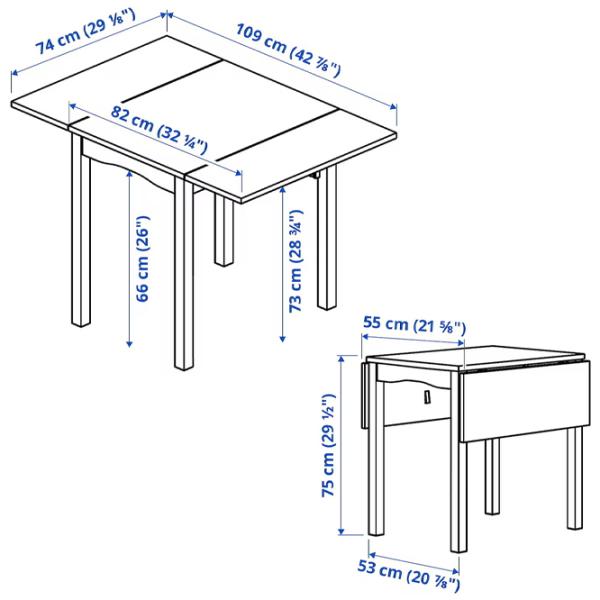 74 cm (29 ⅛")

109 cm (42 ⅞")

82 cm (32 ¼")

66 cm (26")

73 cm (28 ¾")

55 cm (21 ⅝")

75 cm (29 ½")

53 cm (20 ⅞")