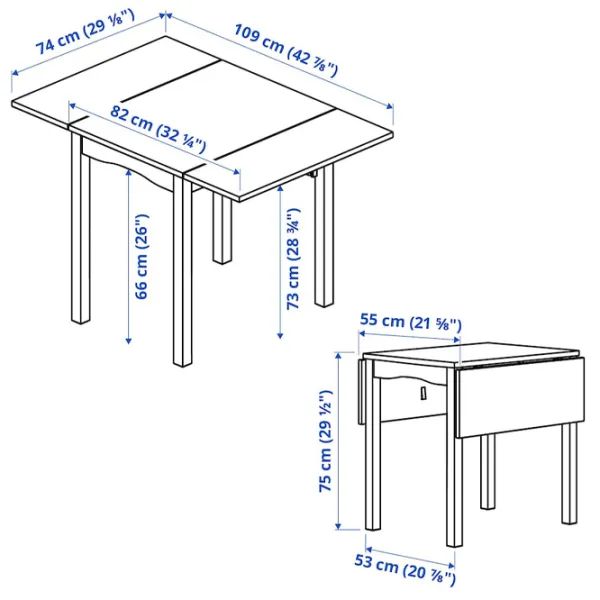 74 cm (29 ⅛")
109 cm (42 ⅞")
82 cm (32 ¼")
66 cm (26")
73 cm (28 ¾")
55 cm (21 ⅝")
75 cm (29 ½")
53 cm (20 ⅞")