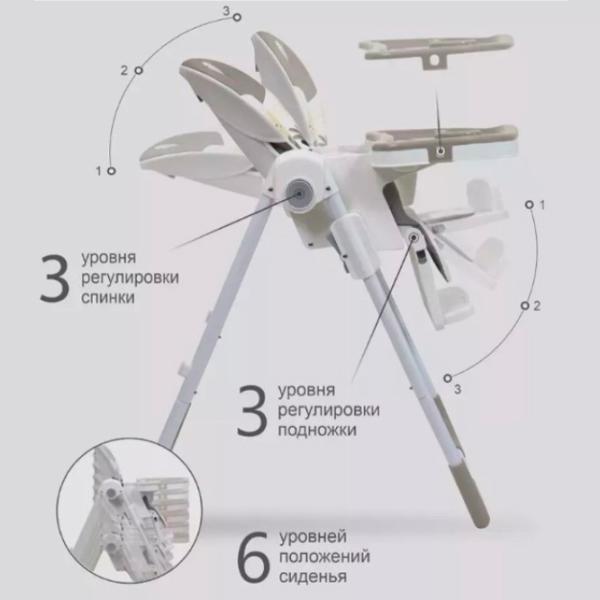 3
2
1

1
2
3

3 уровня регулировки спинки

3 уровня регулировки подножки

6 уровней положений сиденья