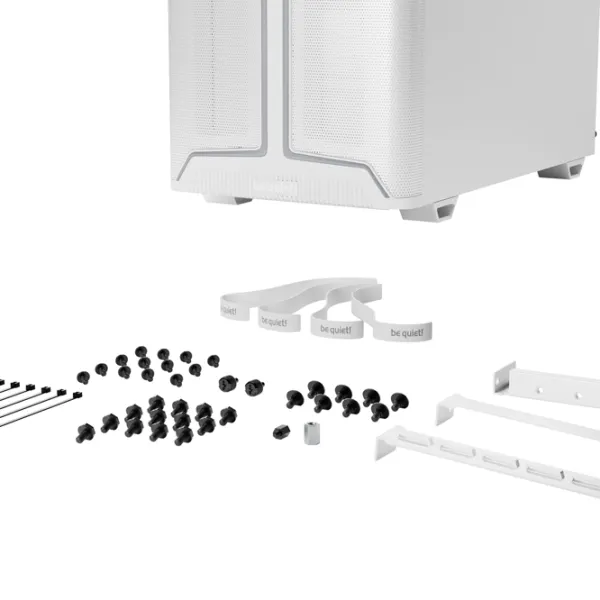 be quiet!
be quiet!
be quiet!
be quiet!