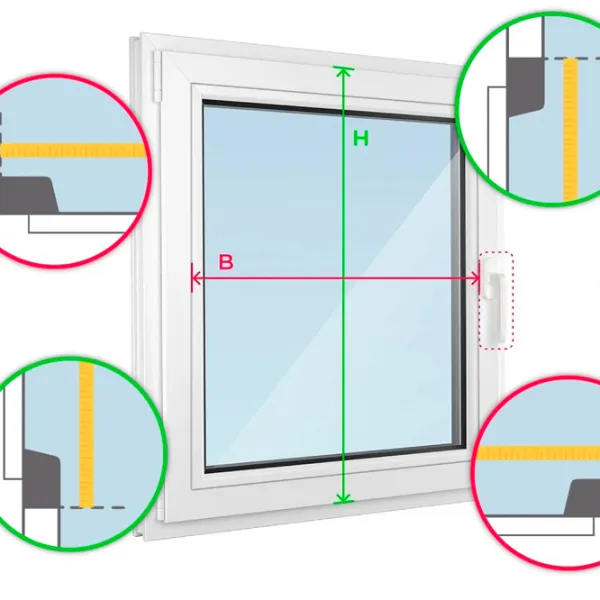 H

B