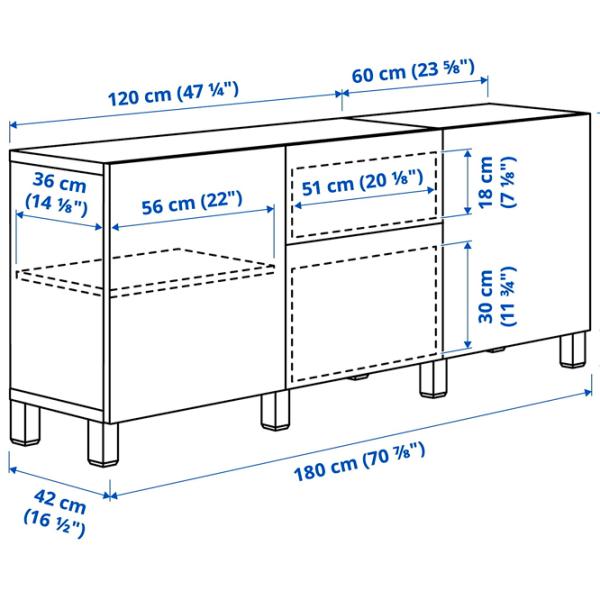 120 cm (47 ¼")

60 cm (23 ⅝")

36 cm (14 ⅛")

56 cm (22")

51 cm (20 ⅛")

18 cm (7 ⅛")

30 cm (11 ¾")

180 cm (70 ⅞")

42 cm (16 ½")