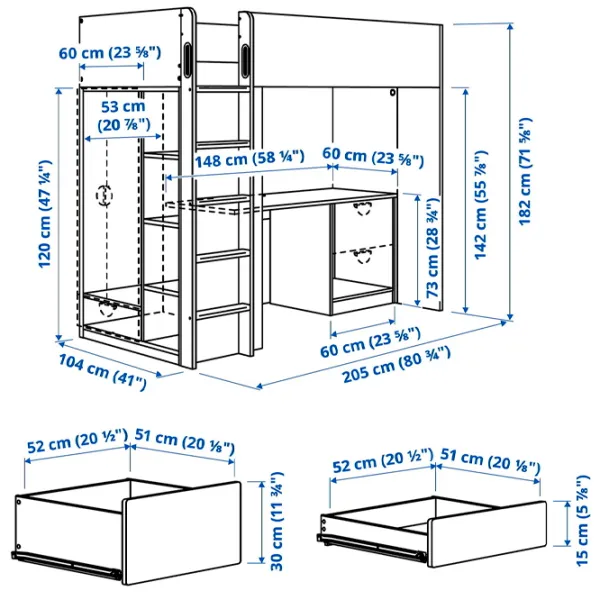 60 cm (23 ⅝")

53 cm (20 ⅞")

120 cm (47 ¼")

148 cm (58 ¼")

60 cm (23 ⅝")

73 cm (28 ¾")

142 cm (55 ⅞")

182 cm (71 ⅝")

60 cm (23 ⅝")

104 cm (41")

205 cm (80 ¾")

52 cm (20 ½")

51 cm (20 ⅛")

30 cm (11 ¾")

52 cm (20 ½")

51 cm (20 ⅛")

15 cm (5 ⅞")