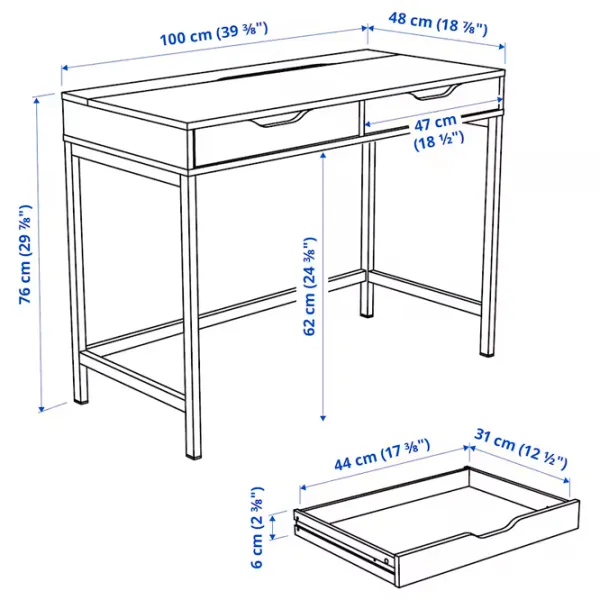 100 cm (39 ⅜")

48 cm (18 ⅞")

47 cm (18 ½")

76 cm (29 ⅞")

62 cm (24 ⅜")

44 cm (17 ⅜")

31 cm (12 ½")

6 cm (2 ⅜")