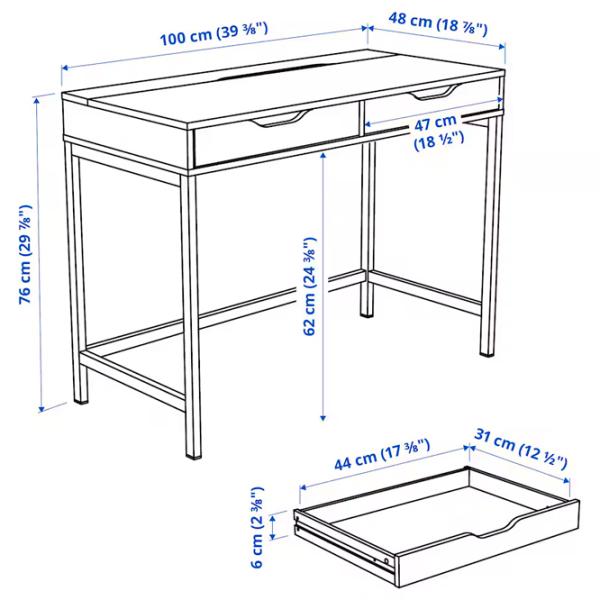 100 cm (39 ⅜")

48 cm (18 ⅞")

47 cm (18 ½")

76 cm (29 ⅞")

62 cm (24 ⅜")

44 cm (17 ⅜")

31 cm (12 ½")

6 cm (2 ⅜")