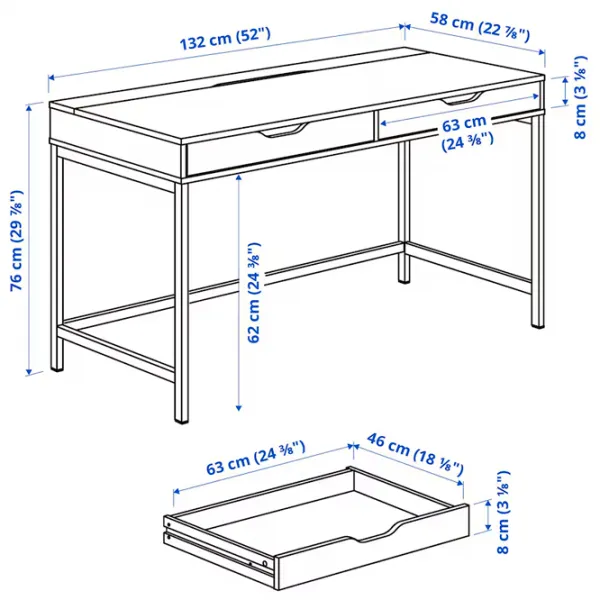 132 cm (52")
58 cm (22 ⅞")
8 cm (3 ⅛")
63 cm (24 ⅜")
76 cm (29 ⅞")
62 cm (24 ⅜")
63 cm (24 ⅜")
46 cm (18 ⅛")
8 cm (3 ⅛")