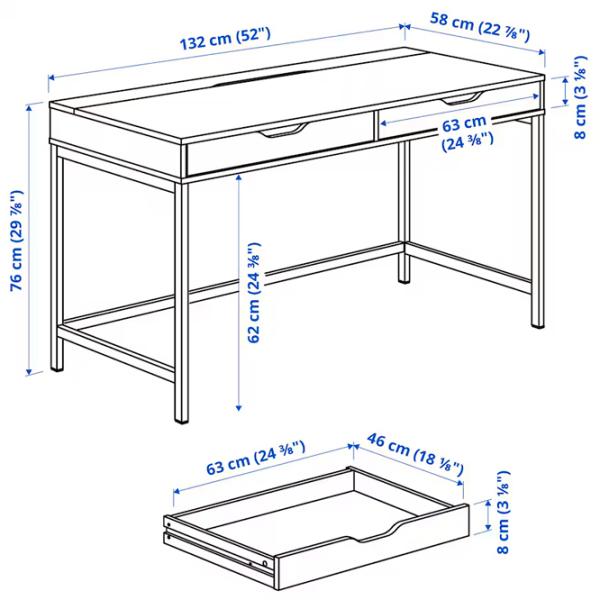 132 cm (52")
58 cm (22 ⅞")
8 cm (3 ⅛")
63 cm (24 ⅜")
76 cm (29 ⅞")
62 cm (24 ⅜")
63 cm (24 ⅜")
46 cm (18 ⅛")
8 cm (3 ⅛")