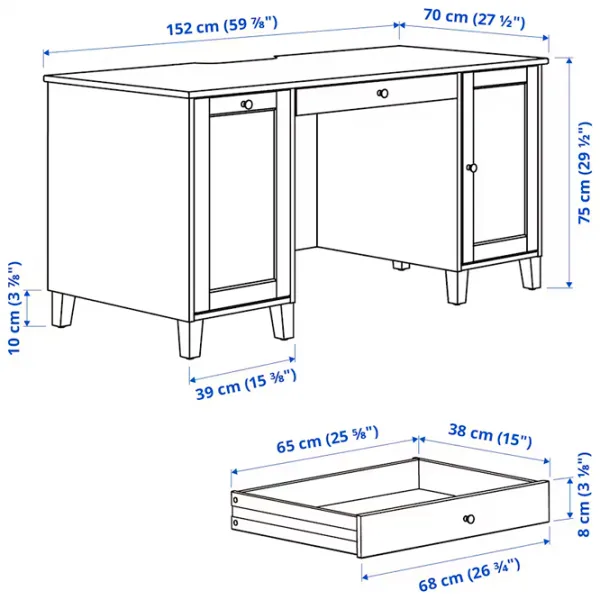 152 cm (59 ⅞")
70 cm (27 ½")
75 cm (29 ½")
10 cm (3 ⅞")
39 cm (15 ⅜")
65 cm (25 ⅝")
38 cm (15")
8 cm (3 ⅛")
68 cm (26 ¾")