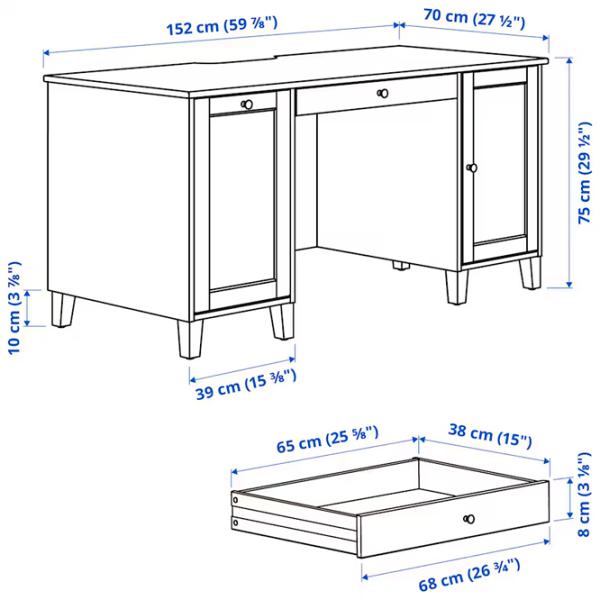 152 cm (59 ⅞")
70 cm (27 ½")
75 cm (29 ½")
10 cm (3 ⅞")
39 cm (15 ⅜")
65 cm (25 ⅝")
38 cm (15")
8 cm (3 ⅛")
68 cm (26 ¾")