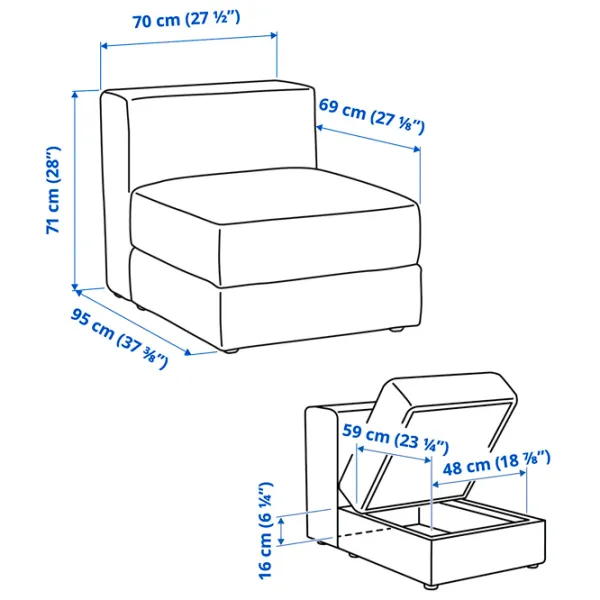 70 cm (27 ½")

69 cm (27 ⅛")

71 cm (28")

95 cm (37 ⅜")

59 cm (23 ¼")

48 cm (18 ⅞")

16 cm (6 ¼")