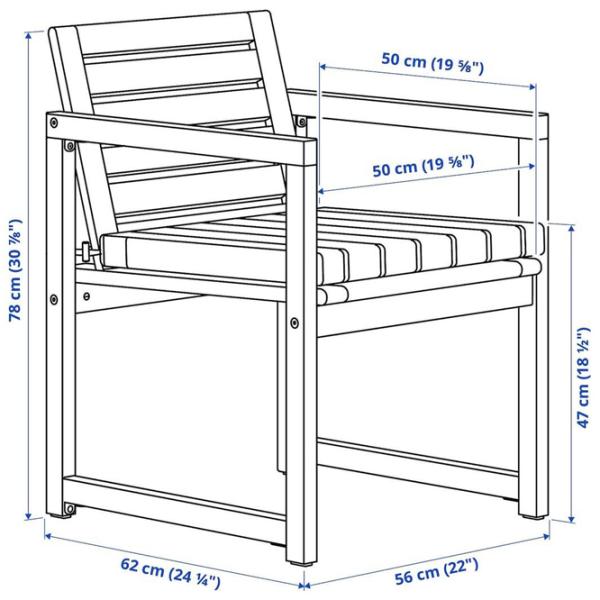 50 cm (19 ⅝")

50 cm (19 ⅝")

78 cm (30 ⅞")

47 cm (18 ½")

62 cm (24 ¼")

56 cm (22")