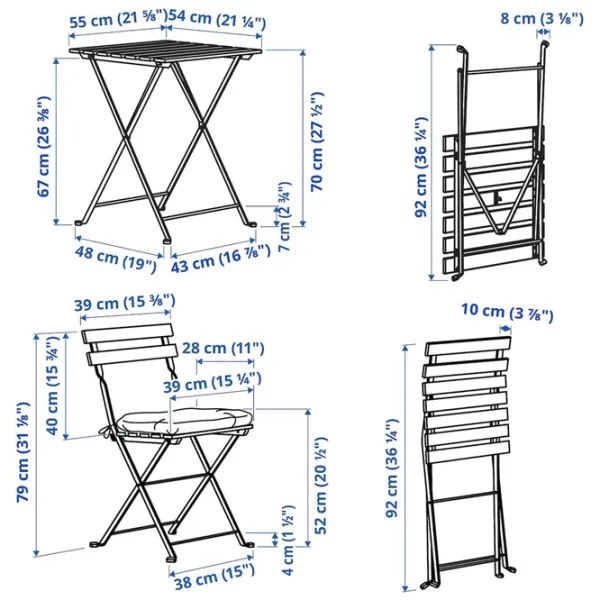 55 cm (21 ⅝")
54 cm (21 ¼")
67 cm (26 ⅜")
70 cm (27 ½")
7 cm (2 ¾")
48 cm (19")
43 cm (16 ⅞")
8 cm (3 ⅛")
92 cm (36 ¼")
39 cm (15 ⅜")
28 cm (11")
39 cm (15 ¼")
40 cm (15 ¾")
79 cm (31 ⅛")
52 cm (20 ½")
4 cm (1 ½")
38 cm (15")
10 cm (3 ⅞")
92 cm (36 ¼")