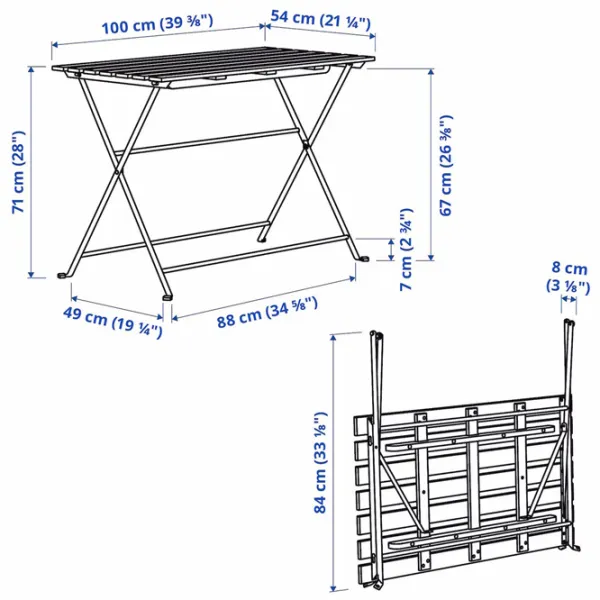 100 cm (39 ⅜")
54 cm (21 ¼")
71 cm (28")
67 cm (26 ⅜")
7 cm (2 ¾")
49 cm (19 ¼")
88 cm (34 ⅝")
8 cm
(3 ⅛")
84 cm (33 ⅛")