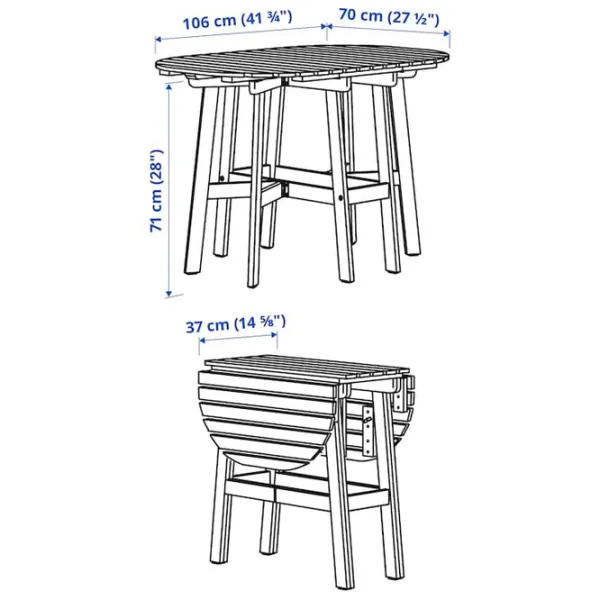 106 cm (41 ¾")
70 cm (27 ½")
71 cm (28")
37 cm (14 ⅝")