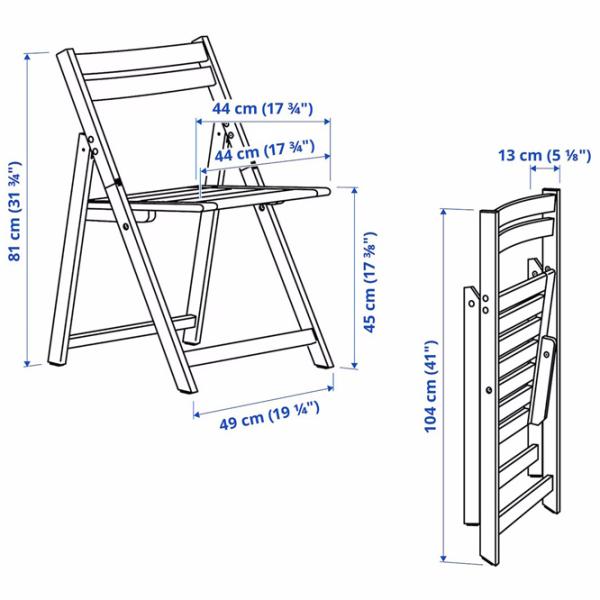 81 cm (31 ¾")

44 cm (17 ¾")

44 cm (17 ¾")

45 cm (17 ⅜")

49 cm (19 ¼")

13 cm (5 ⅛")

104 cm (41")