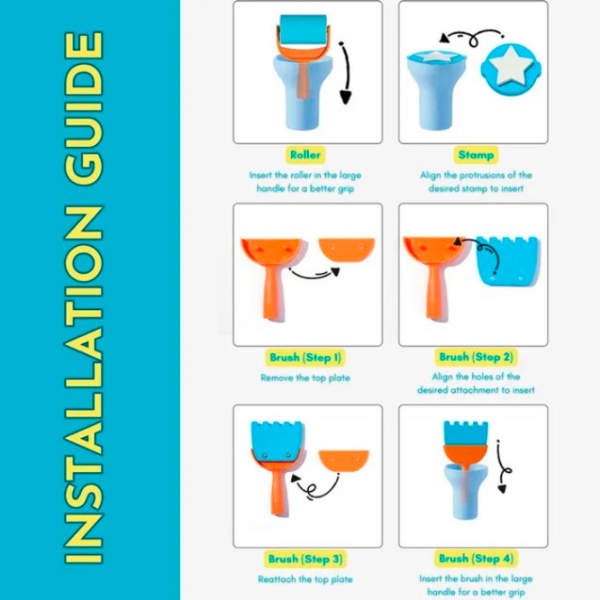 INSTALLATION GUIDE

Roller
Insert the roller in the large handle for a better grip

Stamp
Align the protrusions of the desired stamp to insert

Brush (Step 1)
Remove the top plate

Brush (Step 2)
Align the holes of the desired attachment to insert

Brush (Step 3)
Reattach the top plate

Brush (Step 4)
Insert the brush in the large handle for a better grip