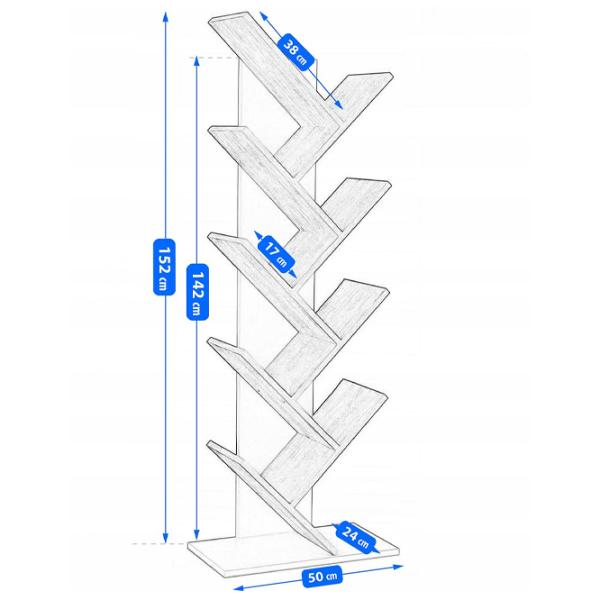 38 cm

152 cm

142 cm

17 cm

24 cm

50 cm