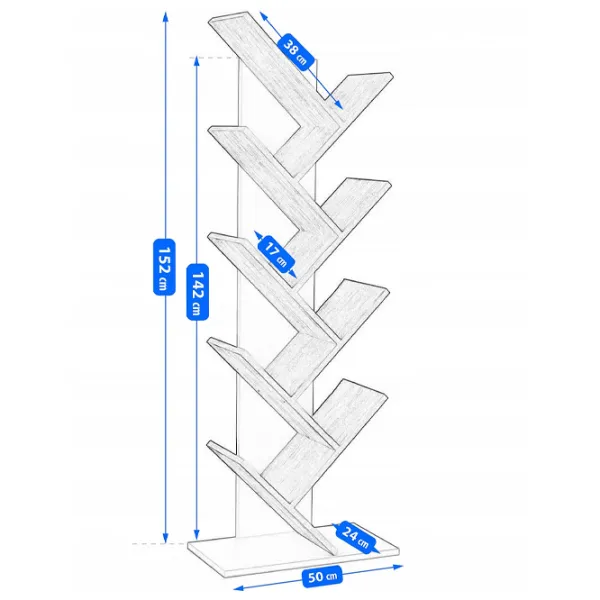 38 cm
152 cm
142 cm
17 cm
24 cm
50 cm